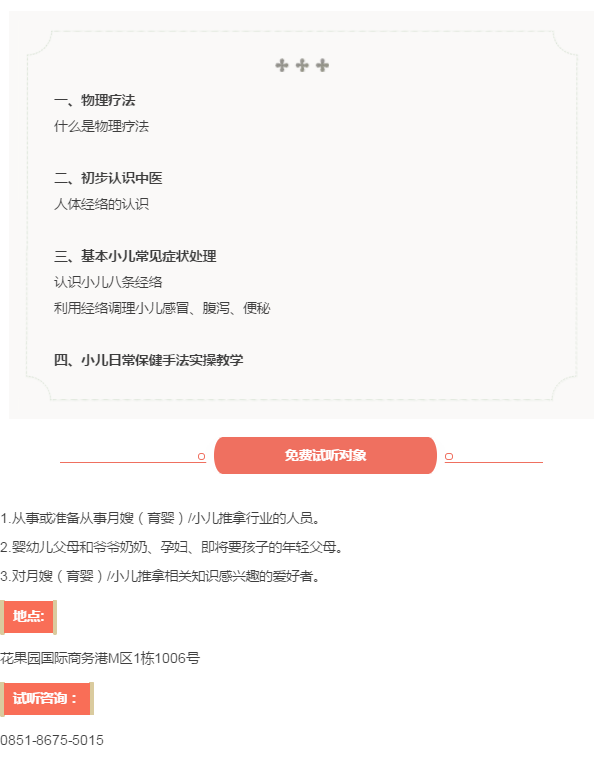 一、物理疗法
什么是物理疗法

二、初步认识中医
人体经络的认识

三、基本小儿常见症状处理
认识小儿八条经络
利用经络调理小儿感冒、腹泻、便秘

四、小儿日常保健手法实操教学

免费试听对象

1.从事或准备从事月嫂（育婴）/小儿推拿行业的人员。
2.婴幼儿父母和爷爷奶奶、孕妇、即将要孩子的年轻父母。
3.对月嫂（育婴）/小儿推拿相关知识感兴趣的爱好者。

地点:

花果园国际商务港M区1栋1006号

试听咨询：

0851-8675-5015